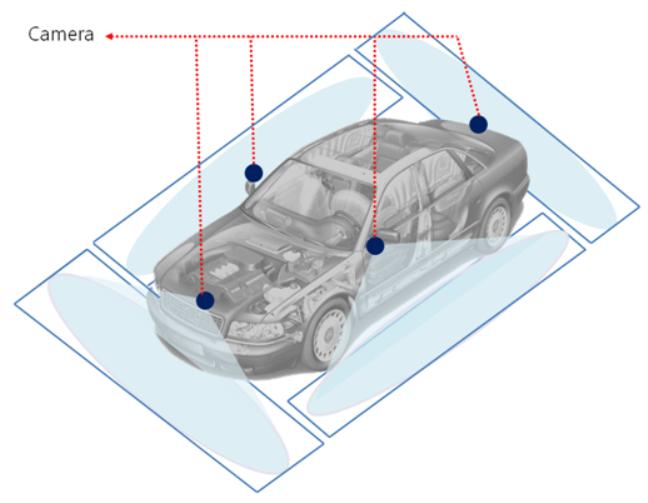 Camera